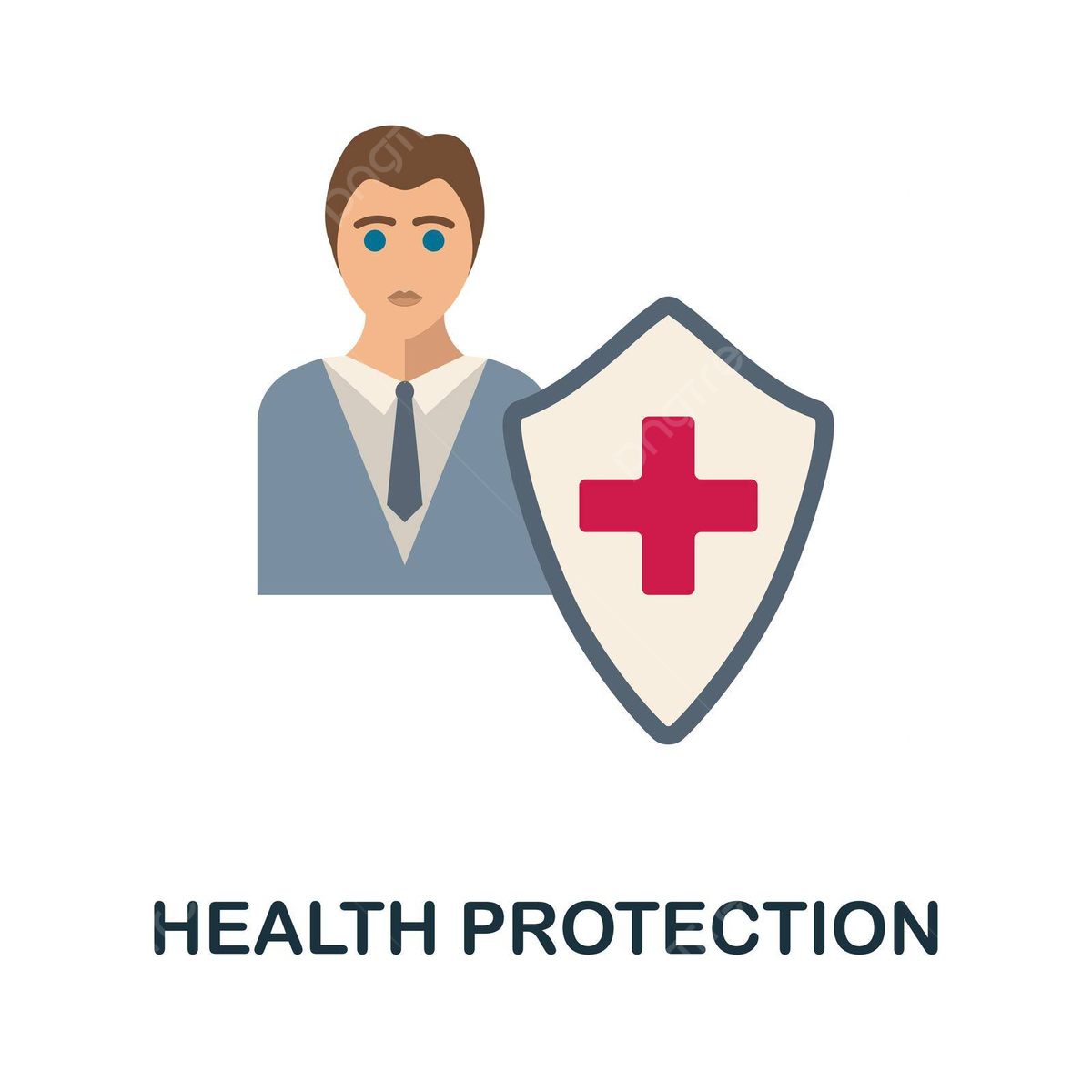 HEALTH PROTECTION