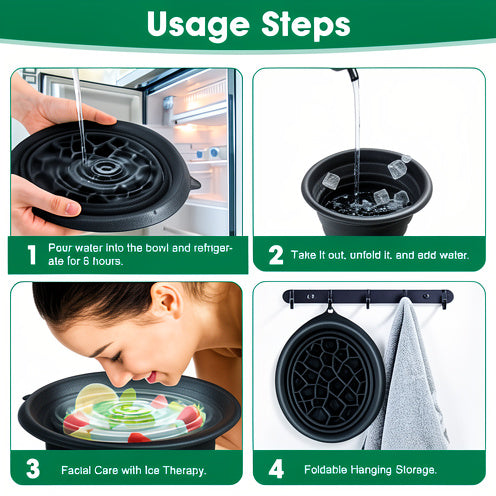 Usage Steps

1 Pour water into the bowl and refrigerate for 6 hours.

2 Take it out, unfold it, and add water.

3 Facial Care with Ice Therapy.

4 Foldable Hanging Storage.