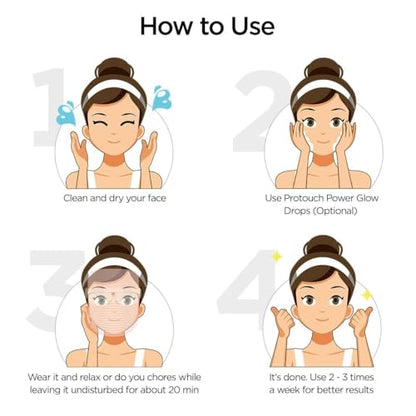 How to Use

1

Clean and dry your face

2

Use Protouch Power Glow Drops (Optional)

3

Wear it and relax or do you chores while leaving it undisturbed for about 20 min

4

It's done. Use 2 - 3 times a week for better results