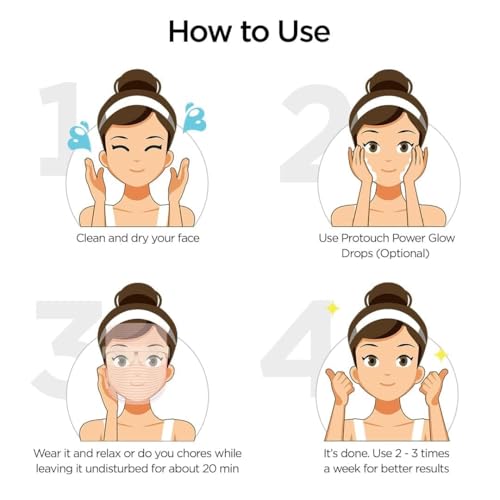 How to Use

1

Clean and dry your face

2

Use Protouch Power Glow Drops (Optional)

3

Wear it and relax or do you chores while leaving it undisturbed for about 20 min

4

It's done. Use 2 - 3 times a week for better results