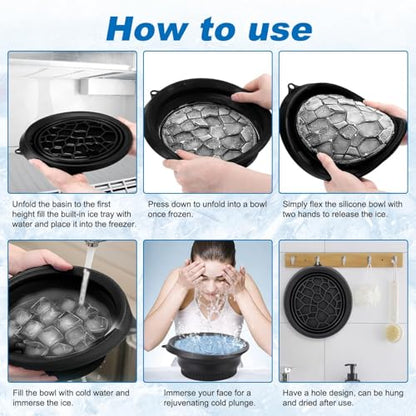 How to use

Unfold the basin to the first height fill the built-in ice tray with water and place it into the freezer.

Press down to unfold into a bowl once frozen.

Simply flex the silicone bowl with two hands to release the ice.

Fill the bowl with cold water and immerse the ice.

Immerse your face for a rejuvenating cold plunge.

Have a hole design, can be hung and dried after use.