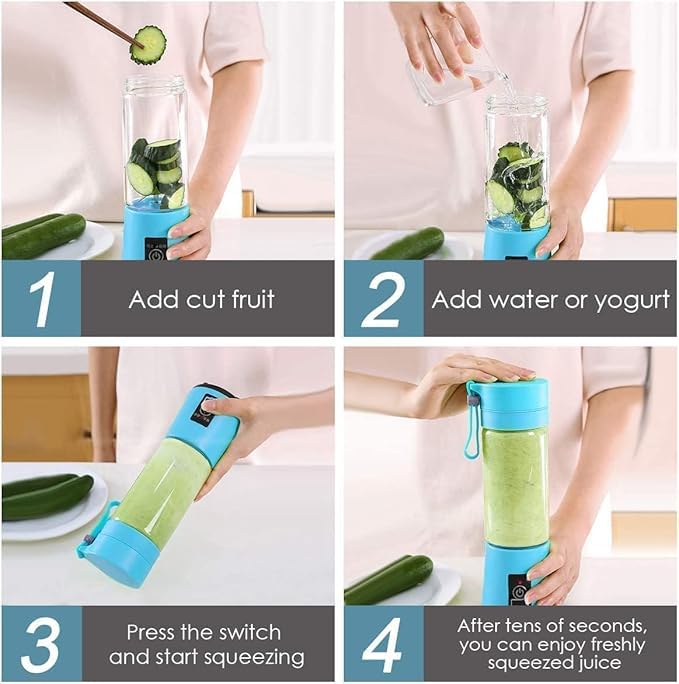 1 Add cut fruit

2 Add water or yogurt

3 Press the switch and start squeezing

4 After tens of seconds, you can enjoy freshly squeezed juice