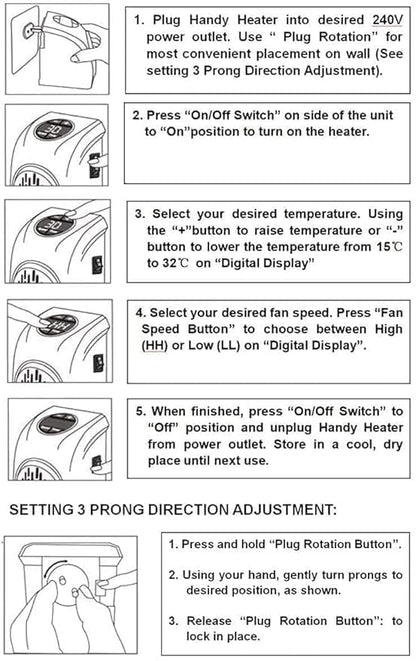 1. Plug Handy Heater into desired 240V power outlet. Use “ Plug Rotation” for most convenient placement on wall (See setting 3 Prong Direction Adjustment).

30

2. Press “On/Off Switch” on side of the unit to “On”position to turn on the heater.

30

3. Select your desired temperature. Using the “+”button to raise temperature or “-” button to lower the temperature from 15℃ to 32℃ on “Digital Display”

HH

4. Select your desired fan speed. Press “Fan Speed Button” to choose between High (HH) or Low (LL) on “Digital Display”.

5. When finished, press “On/Off Switch” to “Off” position and unplug Handy Heater from power outlet. Store in a cool, dry place until next use.

SETTING 3 PRONG DIRECTION ADJUSTMENT:

1. Press and hold “Plug Rotation Button”.

2. Using your hand, gently turn prongs to desired position, as shown.

3. Release “Plug Rotation Button”: to lock in place.