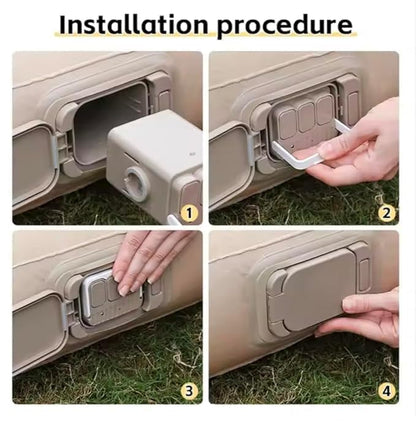 Installation procedure

1

2

3

4