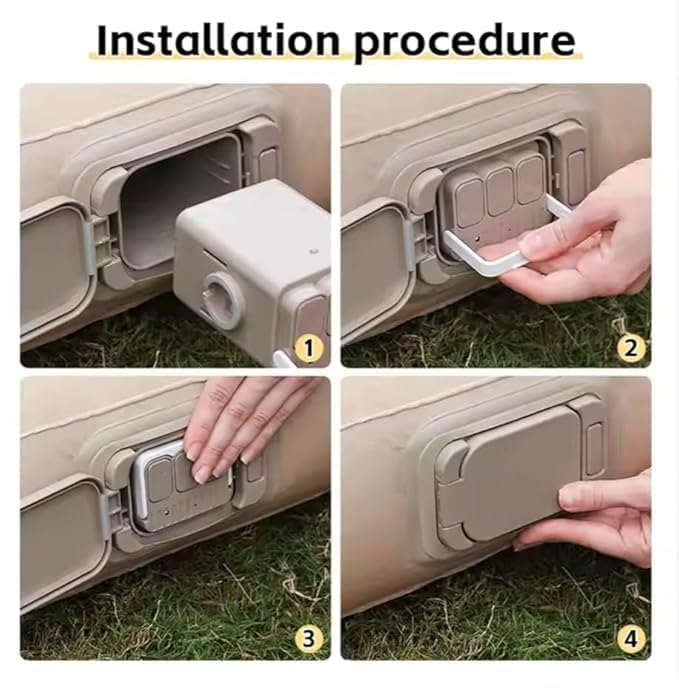 Installation procedure

1

2

3

4