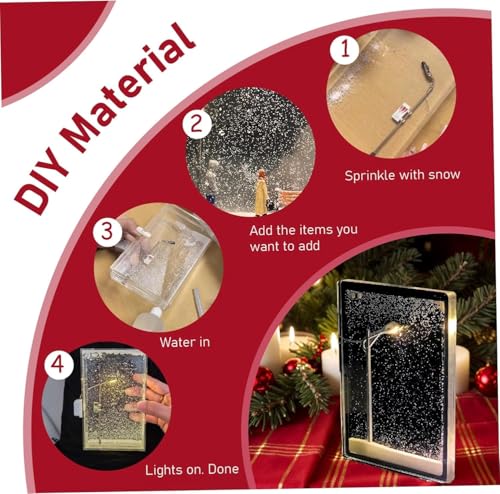 DIY Material

1

Sprinkle with snow

2

Add the items you want to add

3

Water in

4

Lights on. Done